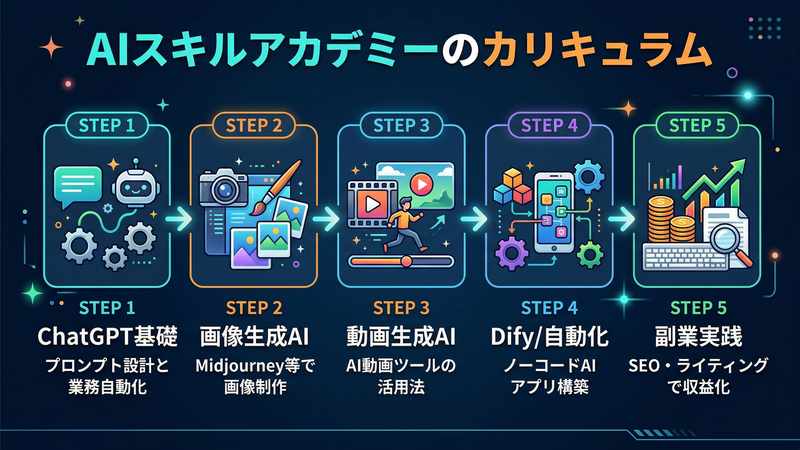 AIスキルアカデミーのカリキュラム

STEP 1

STEP 2

STEP 3

STEP 4

STEP 5

STEP 1
ChatGPT基礎
プロンプト設計と業務自動化

STEP 2
画像生成AI
Midjourney等で画像制作

STEP 3
動画生成AI
AI動画ツールの活用法

STEP 4
Dify/自動化
ノーコードAIアプリ構築

STEP 5
副業実践
SEO・ライティングで収益化